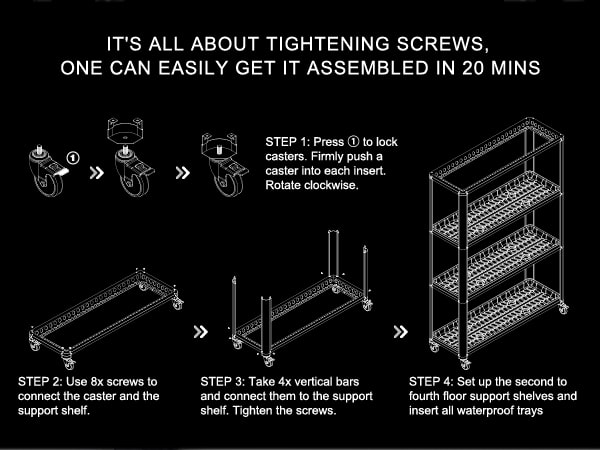 IT'S ALL ABOUT TIGHTENING SCREWS, ONE CAN EASILY GET IT ASSEMBLED IN 20 MINS

①

STEP 1: Press ① to lock casters. Firmly push a caster into each insert. Rotate clockwise.

STEP 2: Use 8x screws to connect the caster and the support shelf.

STEP 3: Take 4x vertical bars and connect them to the support shelf. Tighten the screws.

STEP 4: Set up the second to fourth floor support shelves and insert all waterproof trays